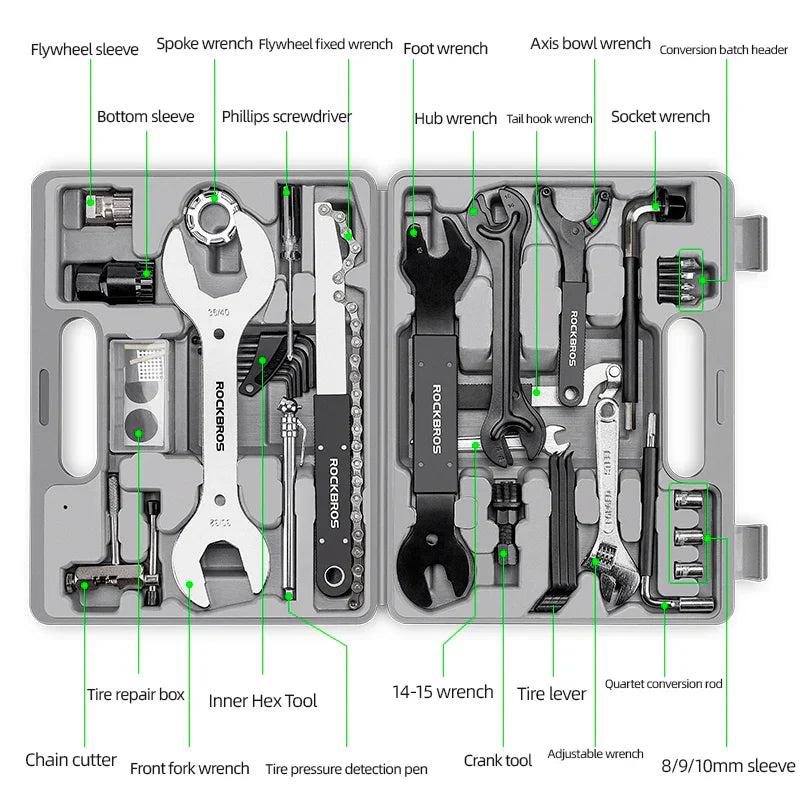 Flywheel sleeve
Spoke wrench
Flywheel fixed wrench
Foot wrench
Axis bowl wrench
Conversion batch header
Bottom sleeve
Phillips screwdriver
Hub wrench
Tail hook wrench
Socket wrench

36/40
ROCKBROS
30/32
ROCKBROS
ROCKBROS
ROCKBROS

Tire repair box
Inner Hex Tool
14-15 wrench
Tire lever
Quartet conversion rod
Chain cutter
Front fork wrench
Tire pressure detection pen
Crank tool
Adjustable wrench
8/9/10mm sleeve